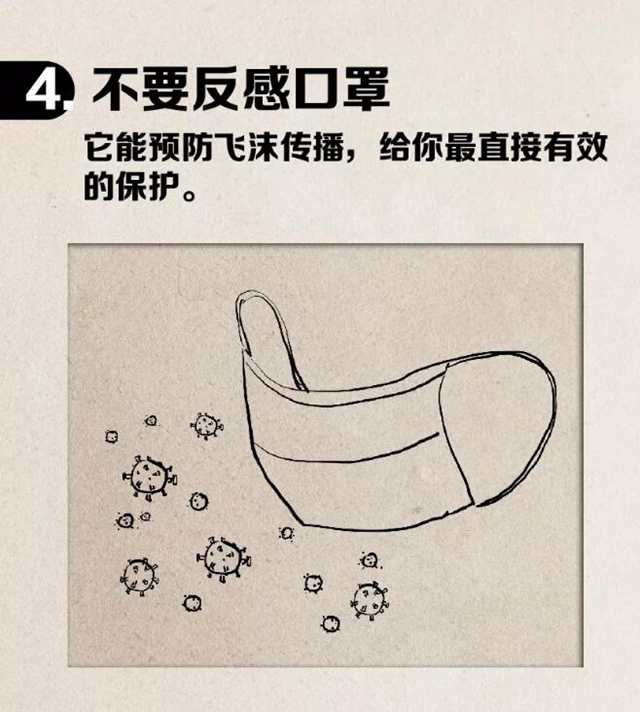 4. 不要反感口罩

它能预防飞沫传播，给你最直接有效的保护。