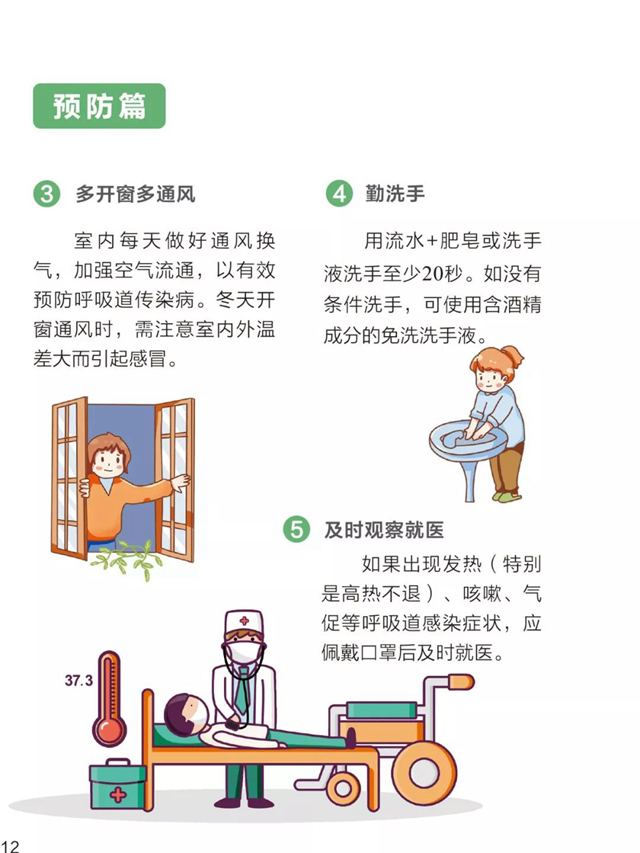 预防篇

3 多开窗多通风

室内每天做好通风换气，加强空气流通，以有效预防呼吸道传染病。冬天开窗通风时，需注意室内外温差大而引起感冒。

4 勤洗手

用流水+肥皂或洗手液洗手至少20秒。如没有条件洗手，可使用含酒精成分的免洗洗手液。

5 及时观察就医

如果出现发热（特别是高热不退）、咳嗽、气促等呼吸道感染症状，应佩戴口罩后及时就医。

37.3

12